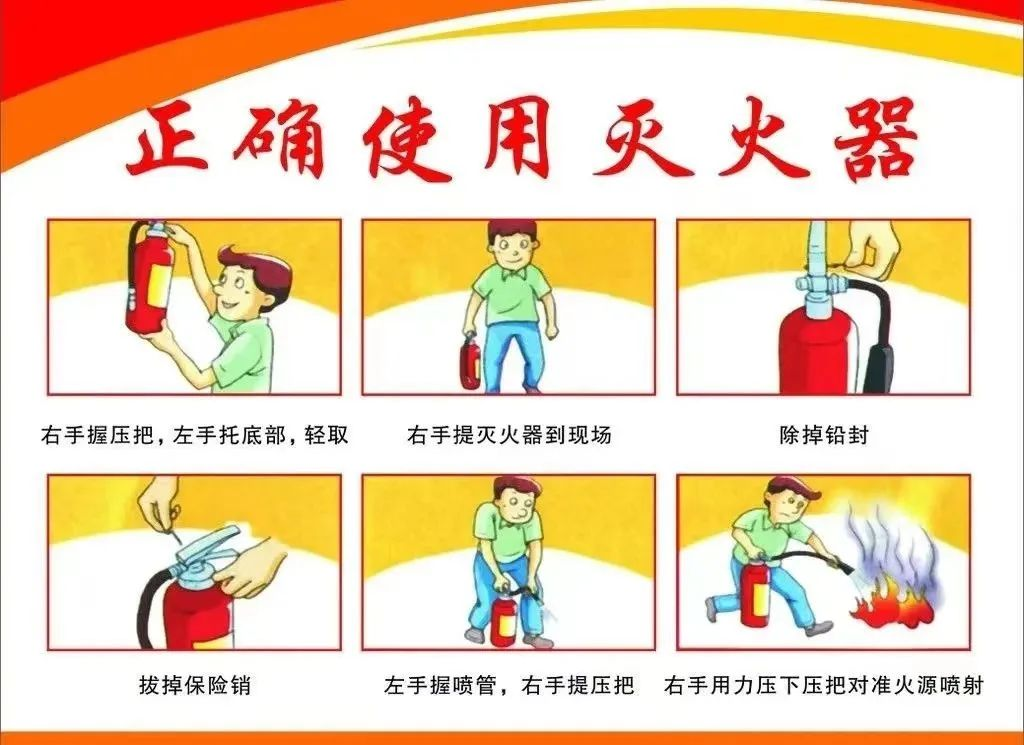 正确使用灭火器

右手握压把，左手托底部，轻取

右手提灭火器到现场

除掉铅封

拔掉保险销

左手握喷管，右手提压把

右手用力压下压把对准火源喷射